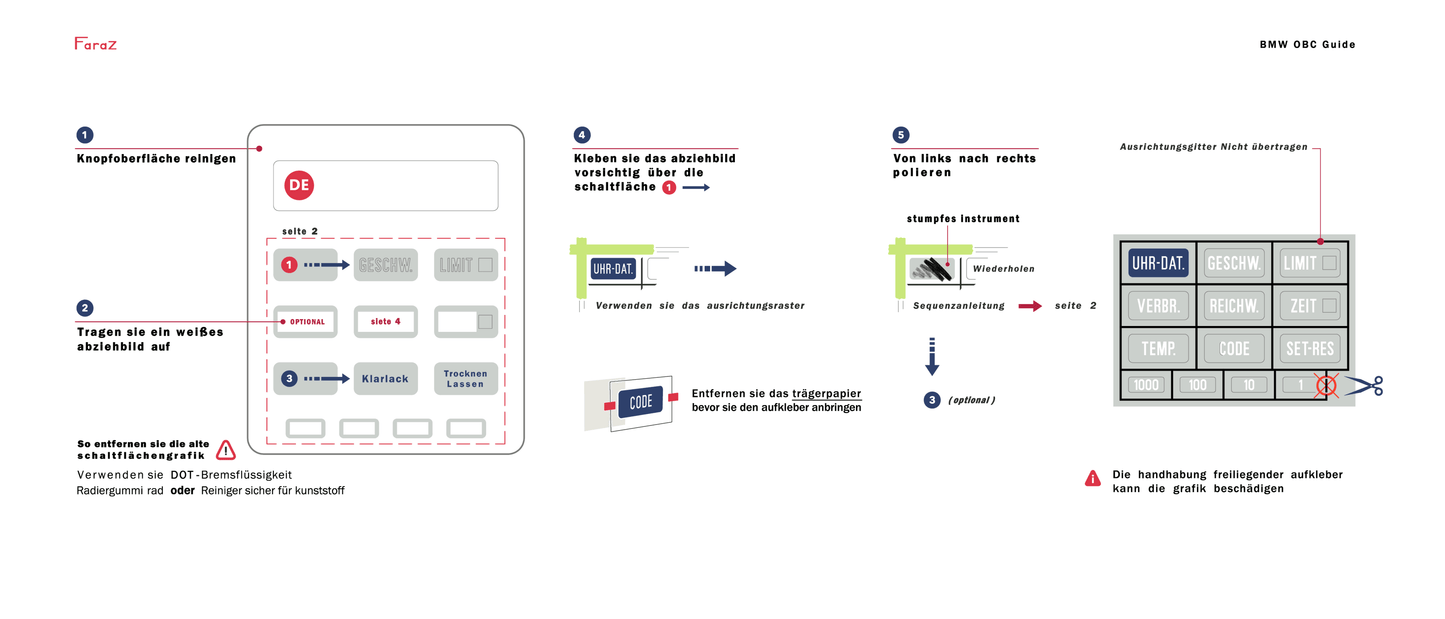 Faraz

BMW OBC Guide

1
Knopfoberfläche reinigen

DE

seite 2

1 GESCHW. LIMIT

2
Tragen sie ein weißes abziehbild auf

OPTIONAL siete 4

3 Klarlack Trocknen Lassen

So entfernen sie die alte schaltflächengrafik

Verwenden sie DOT-Bremsflüssigkeit
Radiergummi rad oder Reiniger sicher für kunststoff

4
Kleben sie das abziehbild vorsichtig über die schaltfläche 1

UHR-DAT.

Verwenden sie das ausrichtungsraster

CODE

Entfernen sie das trägerpapier bevor sie den aufkleber anbringen

5
Von links nach rechts polieren

stumpfes instrument

Wiederholen

Sequenzanleitung seite 2

3 (optional)

Ausrichtungsgitter Nicht übertragen

| UHR-DAT. | GESCHW. | LIMIT |
|---|---|---|
| VERBR. | REICHW. | ZEIT |
| TEMP. | CODE | SET-RES |

1000 100 10 1

Die handhabung freiliegender aufkleber kann die grafik beschädigen