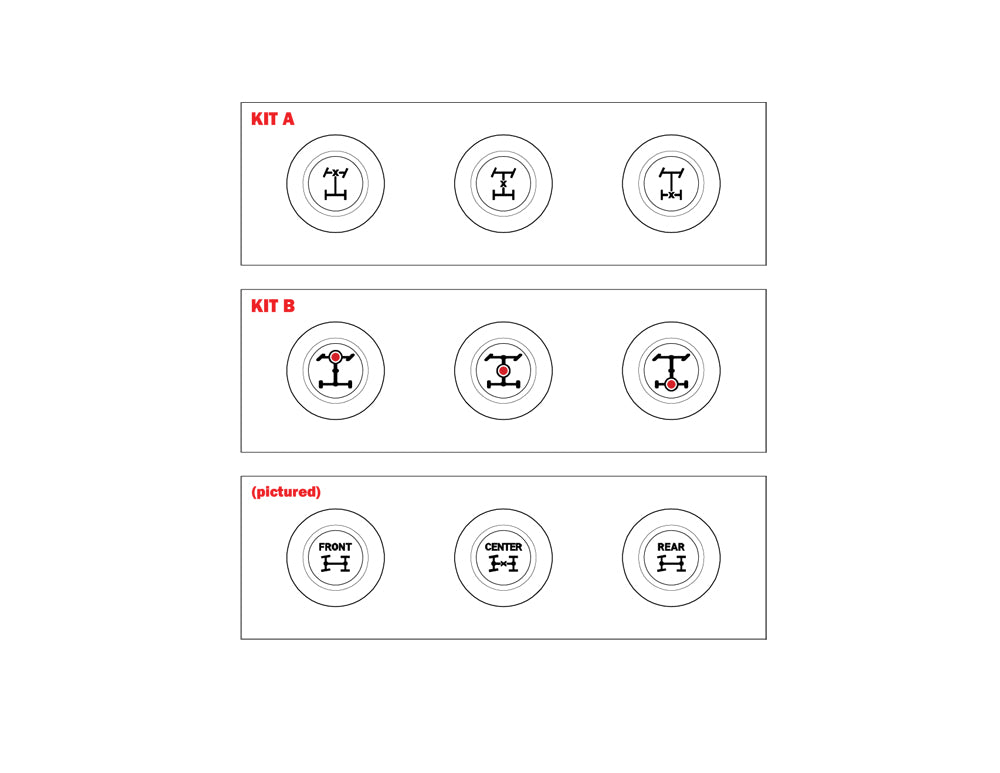 KIT A

KIT B

(pictured)

FRONT

CENTER

REAR