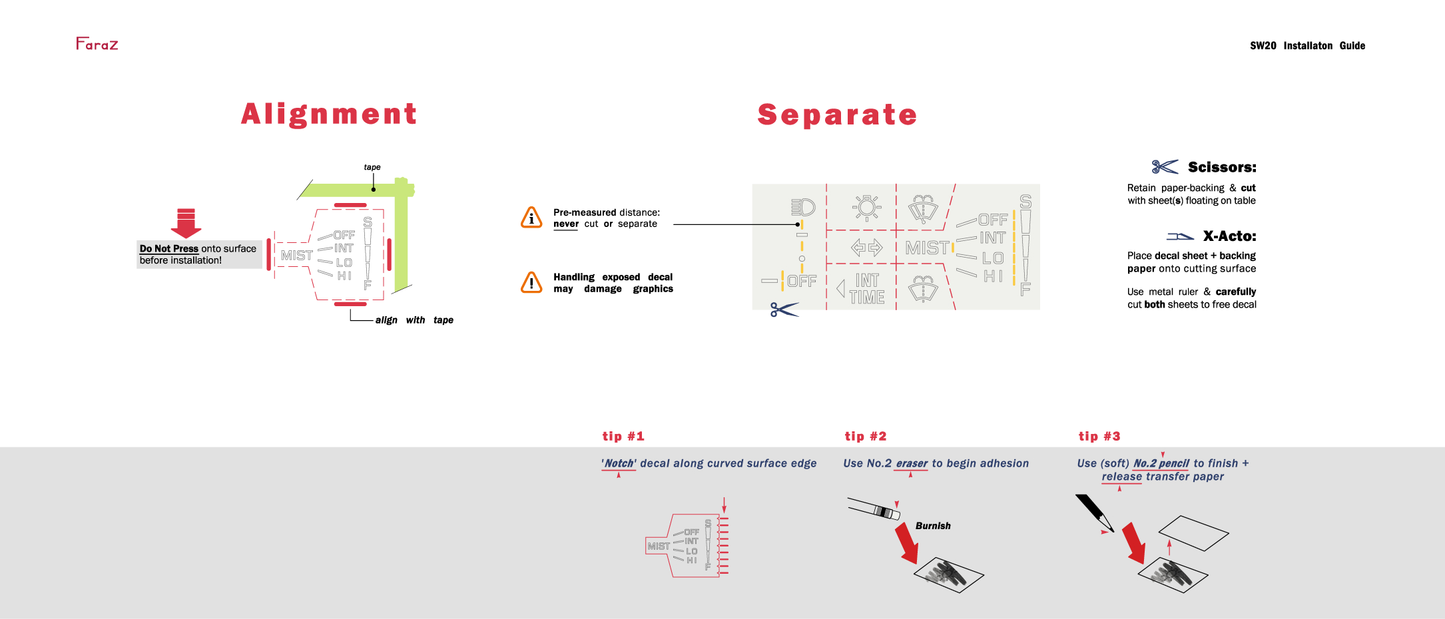 Faraz

SW20 Installaton Guide

Alignment

tape

Do Not Press onto surface before installation!

MIST OFF INT LO HI S F

align with tape

Separate

Pre-measured distance: never cut or separate

Handling exposed decal may damage graphics

OFF INT TIME MIST OFF INT LO HI S F

Scissors:

Retain paper-backing & cut with sheet(s) floating on table

X-Acto:

Place decal sheet + backing paper onto cutting surface

Use metal ruler & carefully cut both sheets to free decal

tip #1

'Notch' decal along curved surface edge

MIST OFF INT LO HI S F

tip #2

Use No.2 eraser to begin adhesion

Burnish

tip #3

Use (soft) No.2 pencil to finish + release transfer paper