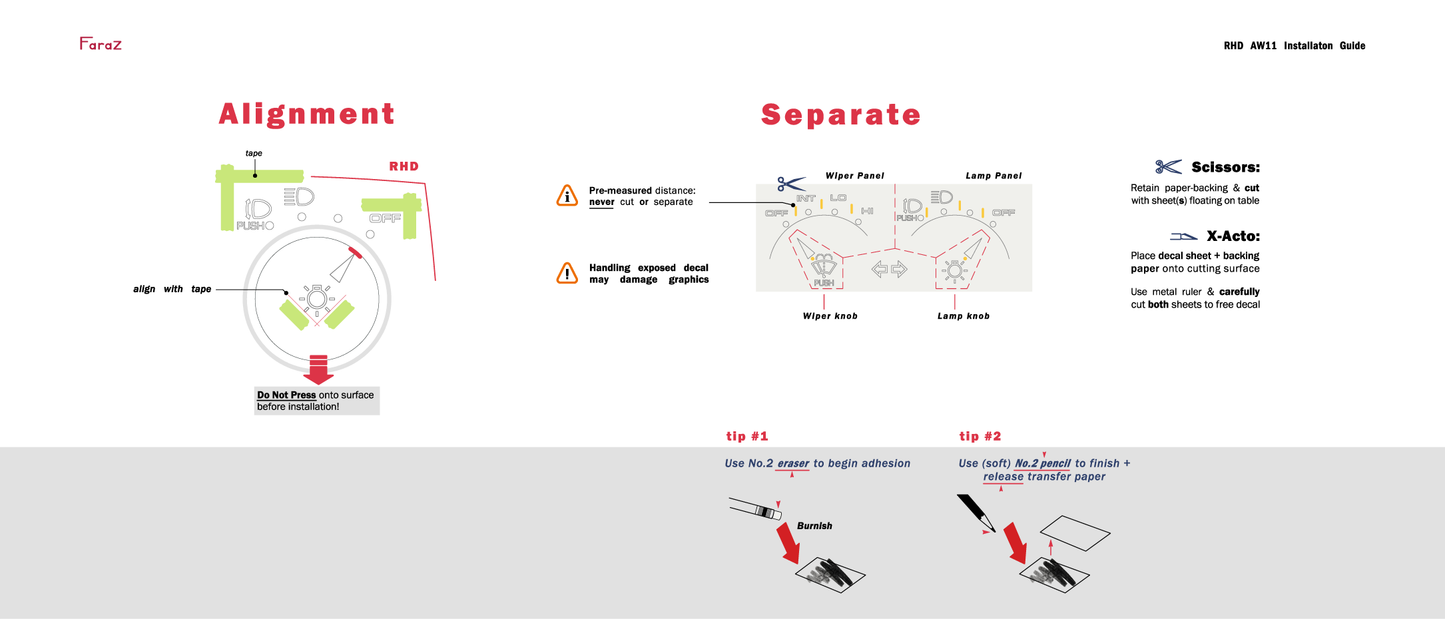 Faraz

RHD AW11 Installaton Guide

Alignment

tape

RHD

PUSH

OFF

align with tape

Do Not Press onto surface before installation!

Separate

Pre-measured distance: never cut or separate

Handling exposed decal may damage graphics

Wiper Panel

Lamp Panel

OFF INT LO HI

PUSH

OFF

PUSH

Wiper knob

Lamp knob

Scissors:

Retain paper-backing & cut with sheet(s) floating on table

X-Acto:

Place decal sheet + backing paper onto cutting surface

Use metal ruler & carefully cut both sheets to free decal

tip #1

Use No.2 eraser to begin adhesion

Burnish

tip #2

Use (soft) No.2 pencil to finish + release transfer paper